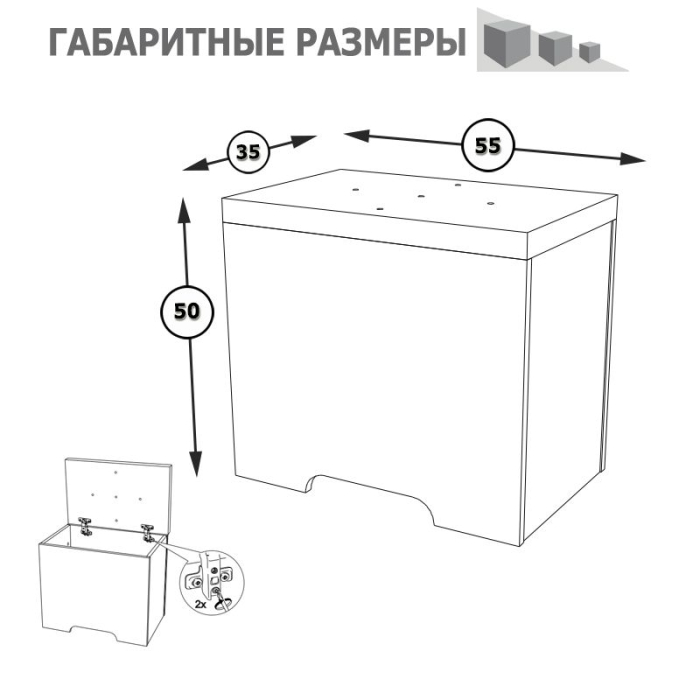 ГАБАРИТНЫЕ РАЗМЕРЫ

35

55

50

2x