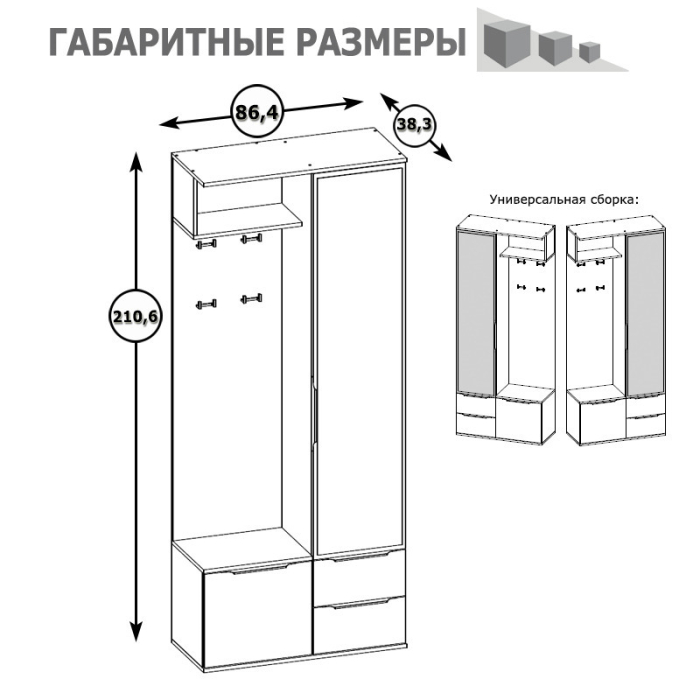 ГАБАРИТНЫЕ РАЗМЕРЫ

86,4

38,3

210,6

Универсальная сборка: