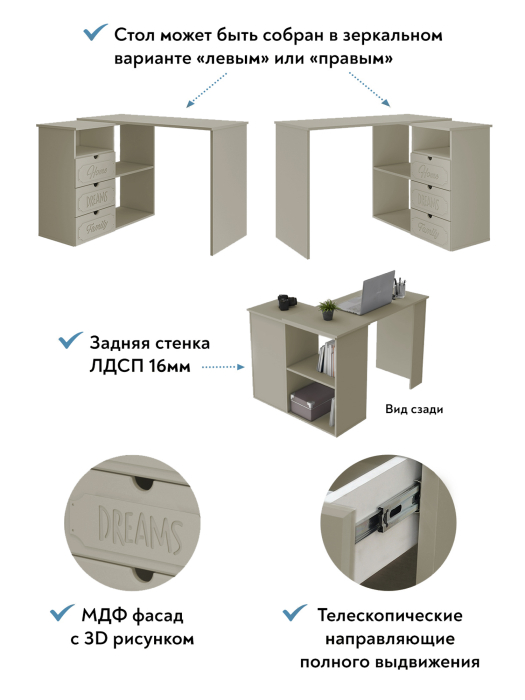 Стол может быть собран в зеркальном варианте «левым» или «правым»

Home
DREAMS
Family

Home
DREAMS
Family

Задняя стенка ЛДСП 16мм

Вид сзади

DREAMS

МДФ фасад с 3D рисунком

Телескопические направляющие полного выдвижения