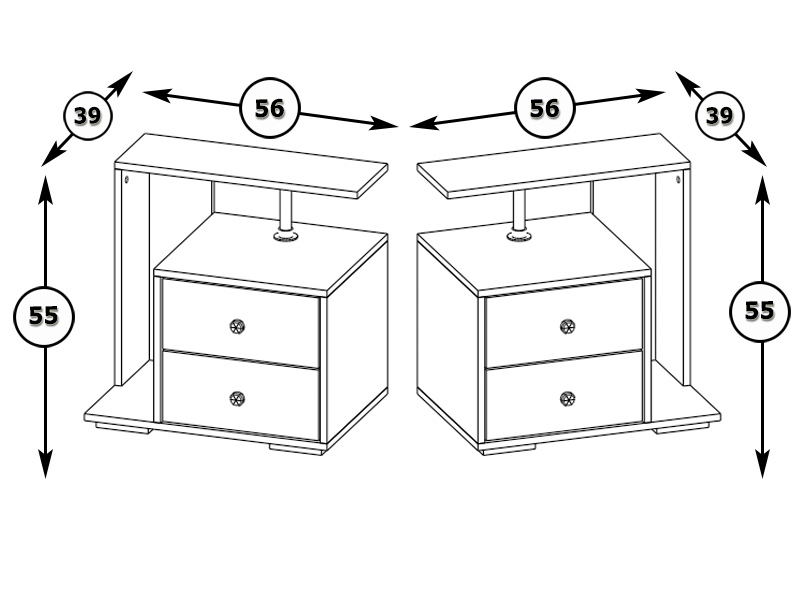 39
56
56
39
55
55