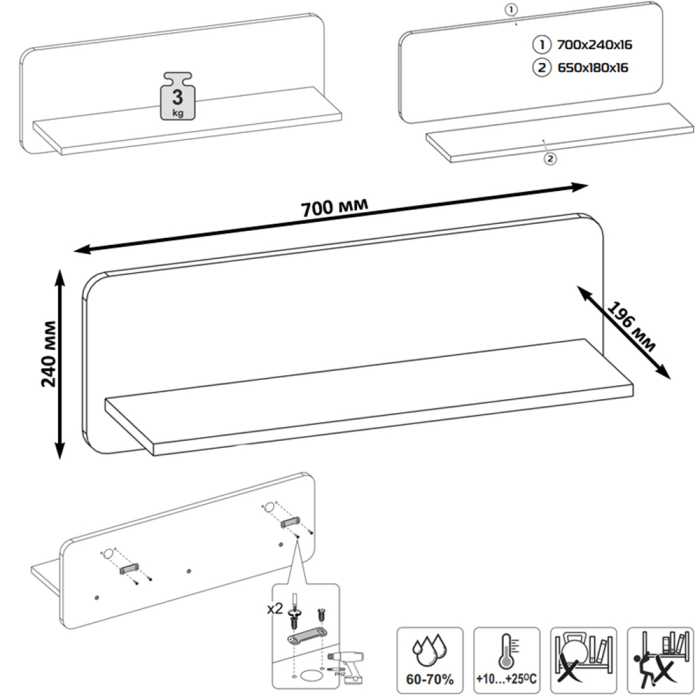 3
kg

1
1 700x240x16
2 650x180x16
2

700 мм
240 мм
196 мм

x2
PH2

60-70%
+10...+25°C