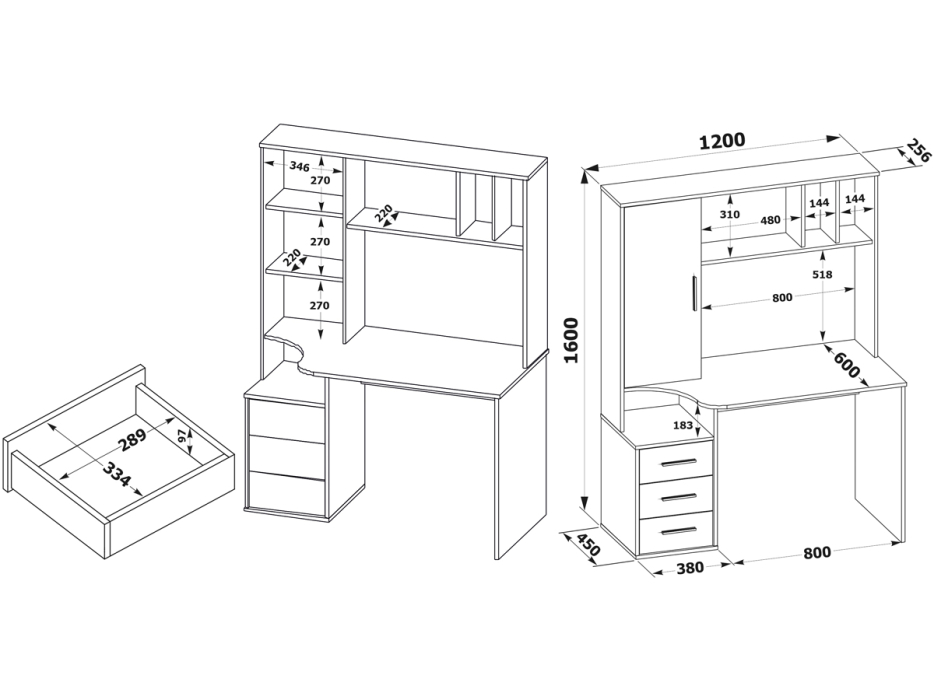 289
97
334
346
270
220
270
220
270
1200
256
1600
310
480
144
144
518
800
600
183
450
380
800