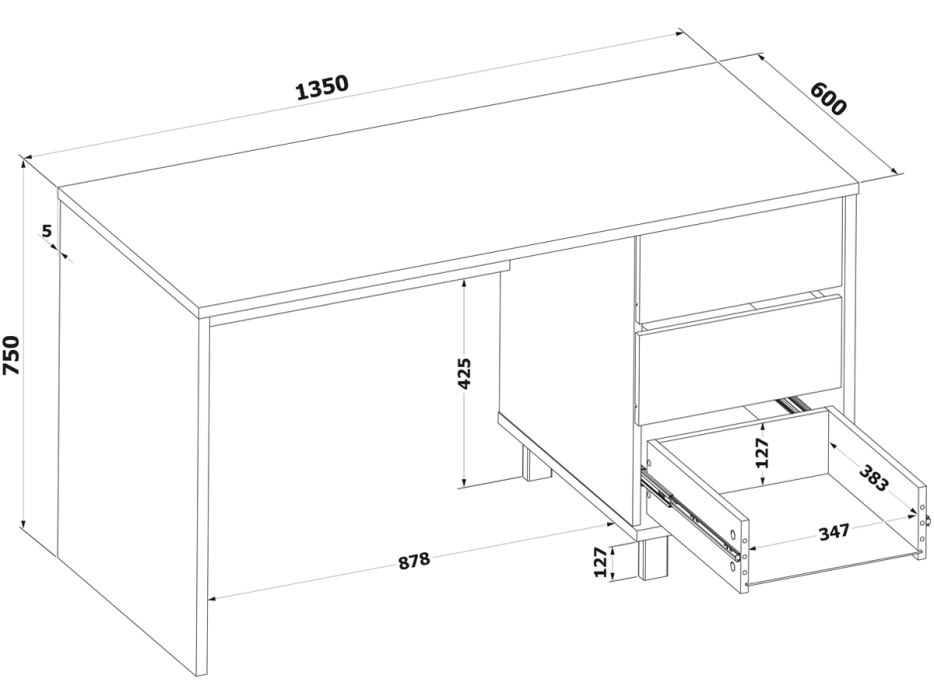 1350
600
5
750
425
127
383
347
878
127