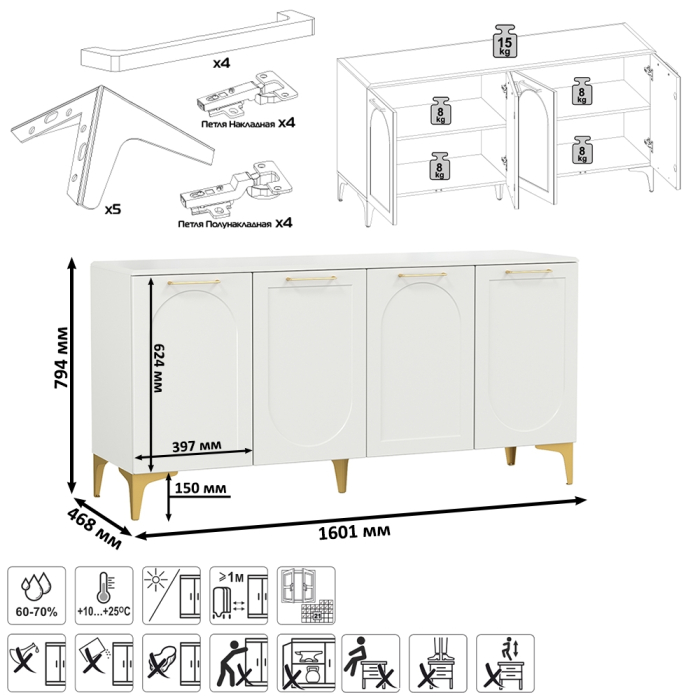 x4

Петля Накладная x4

x5

Петля Полунакладная x4

15 kg

8 kg

8 kg

8 kg

8 kg

794 мм

624 мм

397 мм

150 мм

468 мм

1601 мм

60-70%

+10...+25°C

⩾1м

21