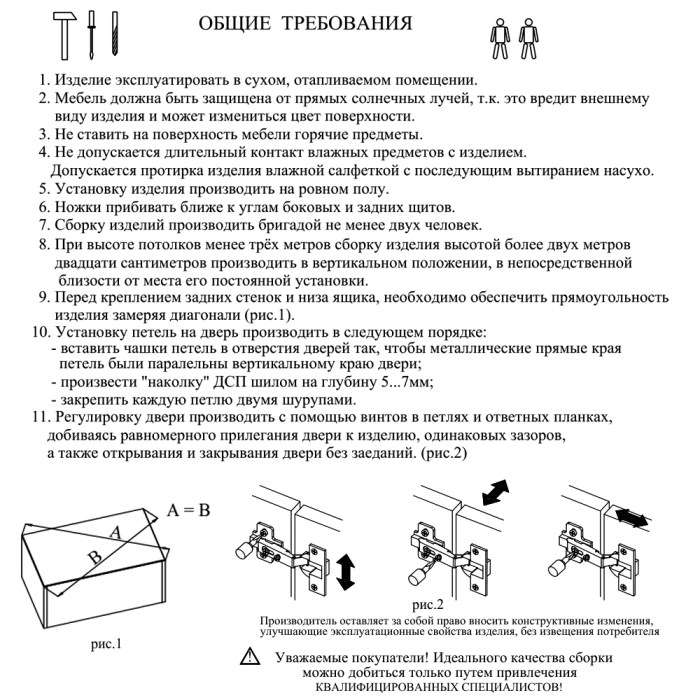 ОБЩИЕ ТРЕБОВАНИЯ

1. Изделие эксплуатировать в сухом, отапливаемом помещении.
2. Мебель должна быть защищена от прямых солнечных лучей, т.к. это вредит внешнему виду изделия и может измениться цвет поверхности.
3. Не ставить на поверхность мебели горячие предметы.
4. Не допускается длительный контакт влажных предметов с изделием. Допускается протирка изделия влажной салфеткой с последующим вытиранием насухо.
5. Установку изделия производить на ровном полу.
6. Ножки прибивать ближе к углам боковых и задних щитов.
7. Сборку изделий производить бригадой не менее двух человек.
8. При высоте потолков менее трёх метров сборку изделия высотой более двух метров двадцати сантиметров производить в вертикальном положении, в непосредственной близости от места его постоянной установки.
9. Перед креплением задних стенок и низа ящика, необходимо обеспечить прямоугольность изделия замеряя диагонали (рис.1).
10. Установку петель на дверь производить в следующем порядке:
- вставить чашки петель в отверстия дверей так, чтобы металлические прямые края петель были паралельны вертикальному краю двери;
- произвести "наколку" ДСП шилом на глубину 5...7мм;
- закрепить каждую петлю двумя шурупами.
11. Регулировку двери производить с помощью винтов в петлях и ответных планках, добиваясь равномерного прилегания двери к изделию, одинаковых зазоров, а также открывания и закрывания двери без заеданий. (рис.2)

A = B
A
B
рис.1

рис.2

Производитель оставляет за собой право вносить конструктивные изменения, улучшающие эксплуатационные свойства изделия, без извещения потребителя

Уважаемые покупатели! Идеального качества сборки можно добиться только путем привлечения КВАЛИФИЦИРОВАННЫХ СПЕЦИАЛИСТОВ!