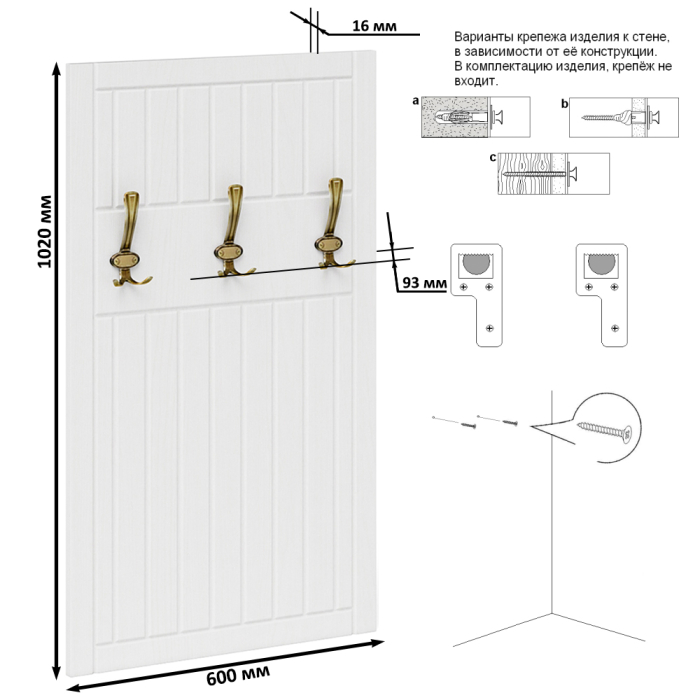 16 мм

Варианты крепежа изделия к стене, в зависимости от её конструкции. В комплектацию изделия, крепёж не входит.

a

b

c

1020 мм

93 мм

600 мм