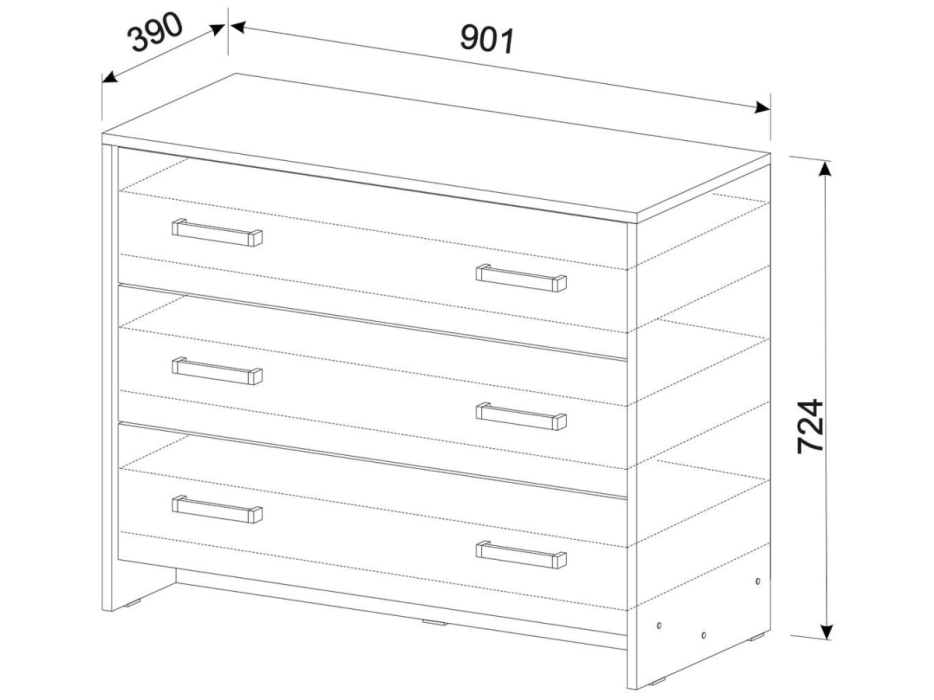 390
901
724