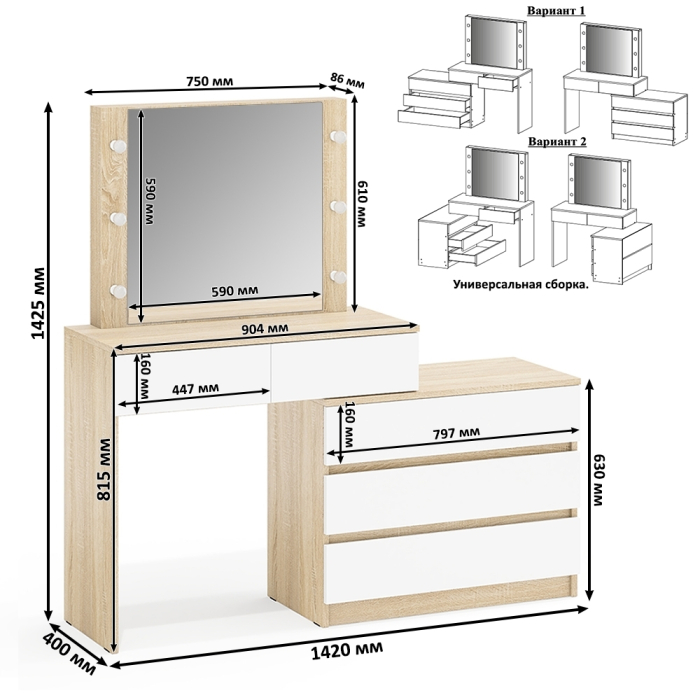 Вариант 1

Вариант 2

Универсальная сборка.

750 мм

86 мм

590 мм

610 мм

590 мм

1425 мм

904 мм

160 мм

447 мм

160 мм

797 мм

815 мм

630 мм

400 мм

1420 мм