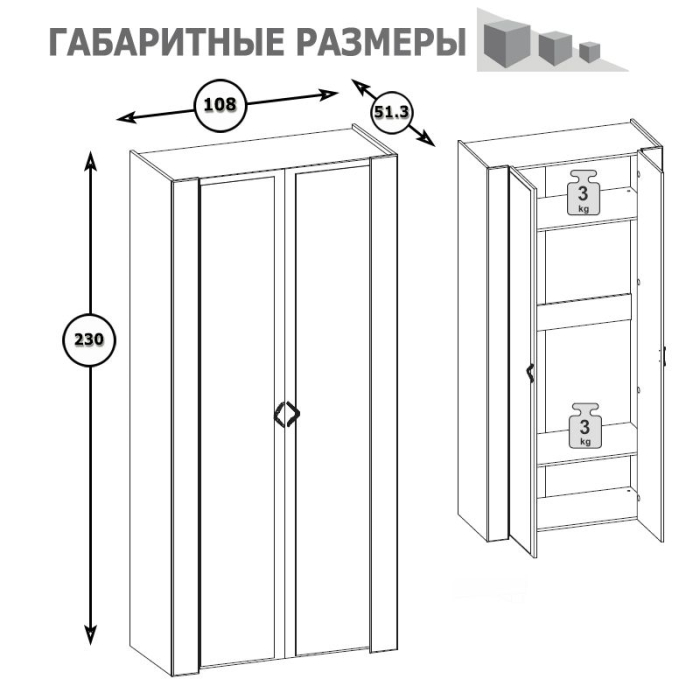 ГАБАРИТНЫЕ РАЗМЕРЫ

108

51.3

230

3 kg

3 kg