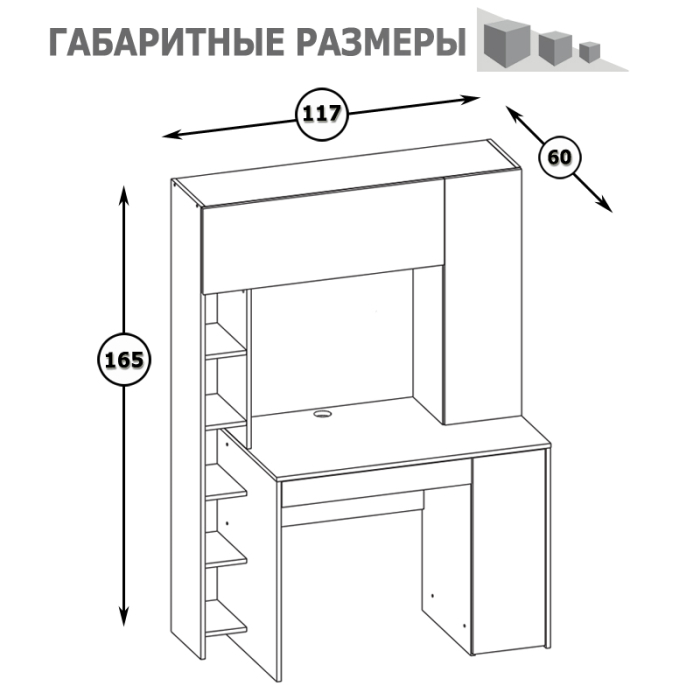 ГАБАРИТНЫЕ РАЗМЕРЫ

117

60

165