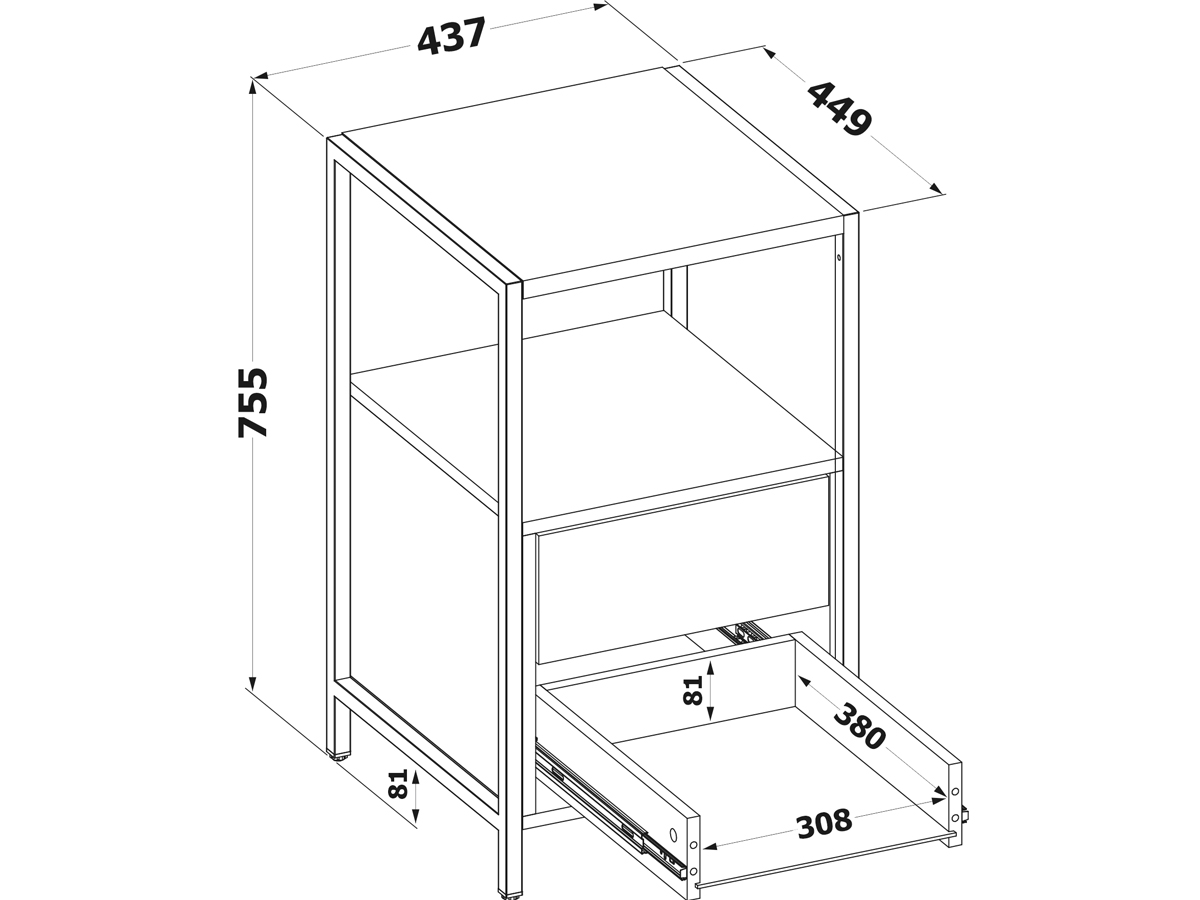 437
449
755
81
380
81
308