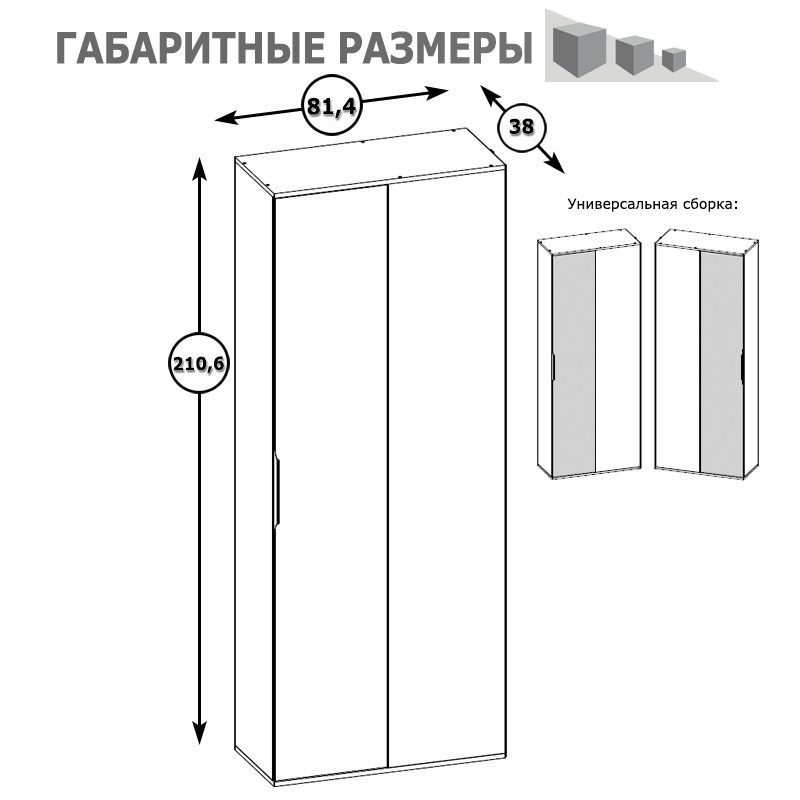 ГАБАРИТНЫЕ РАЗМЕРЫ

81,4

38

210,6

Универсальная сборка: