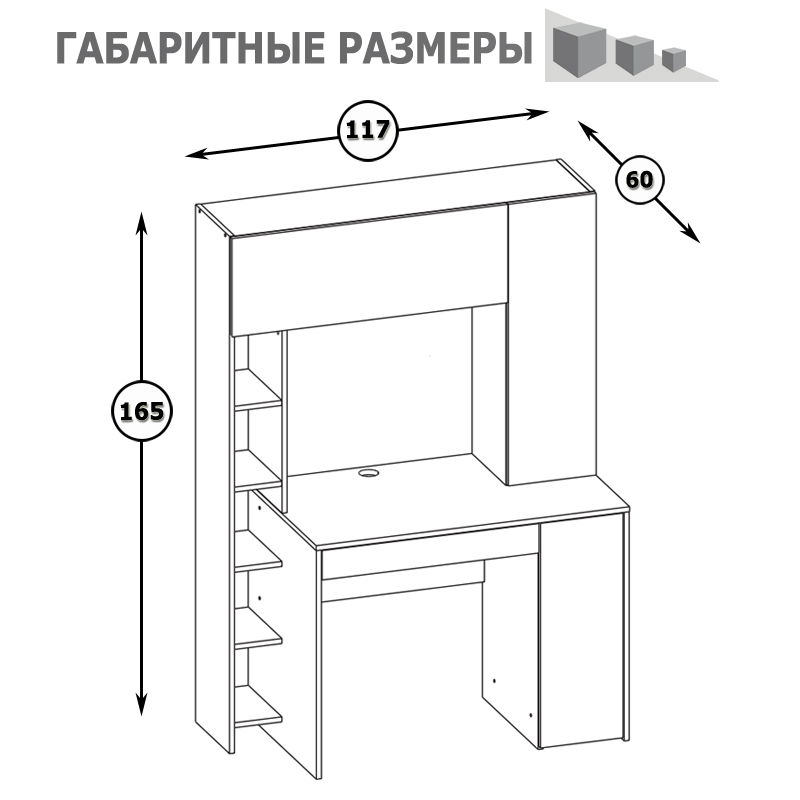 ГАБАРИТНЫЕ РАЗМЕРЫ

117

60

165